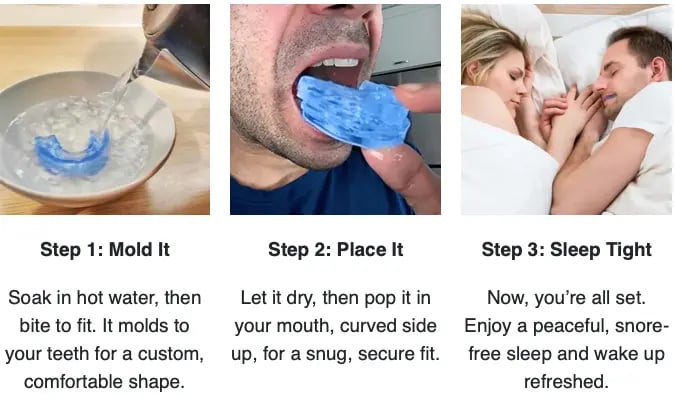 Step 1: Mold It

Soak in hot water, then bite to fit. It molds to your teeth for a custom, comfortable shape.

Step 2: Place It

Let it dry, then pop it in your mouth, curved side up, for a snug, secure fit.

Step 3: Sleep Tight

Now, you're all set. Enjoy a peaceful, snore-free sleep and wake up refreshed.